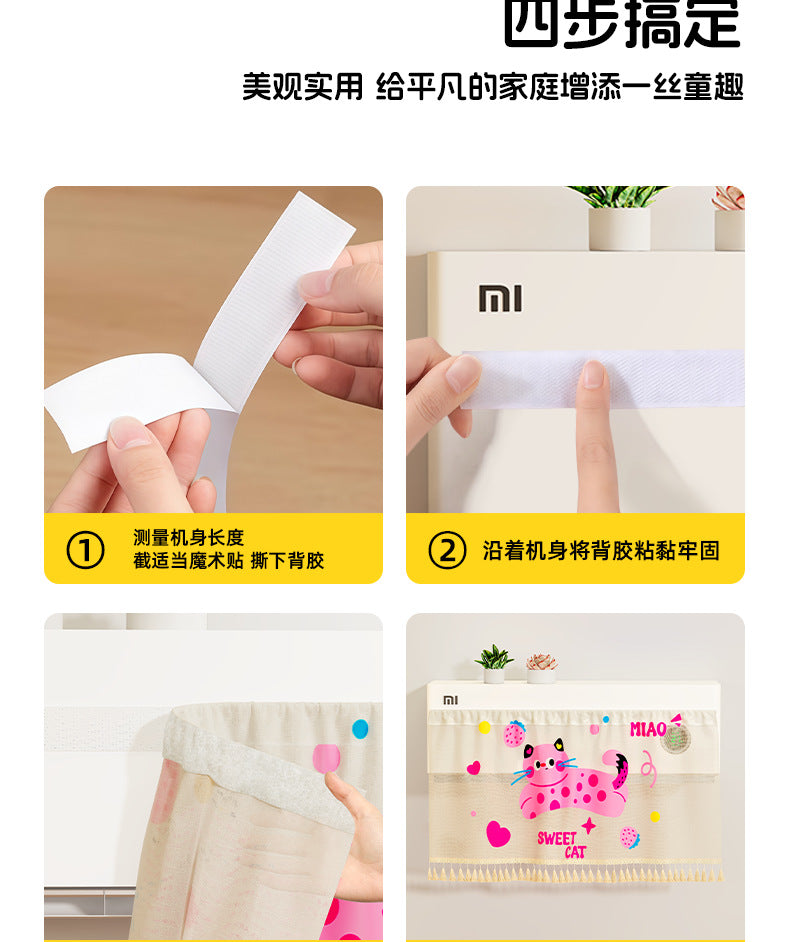 四步搞定

美观实用 给平凡的家庭增添一丝童趣

MI

① 测量机身长度
截适当魔术贴 撕下背胶

② 沿着机身将背胶粘黏牢固

MI

MIAO

SWEET CAT