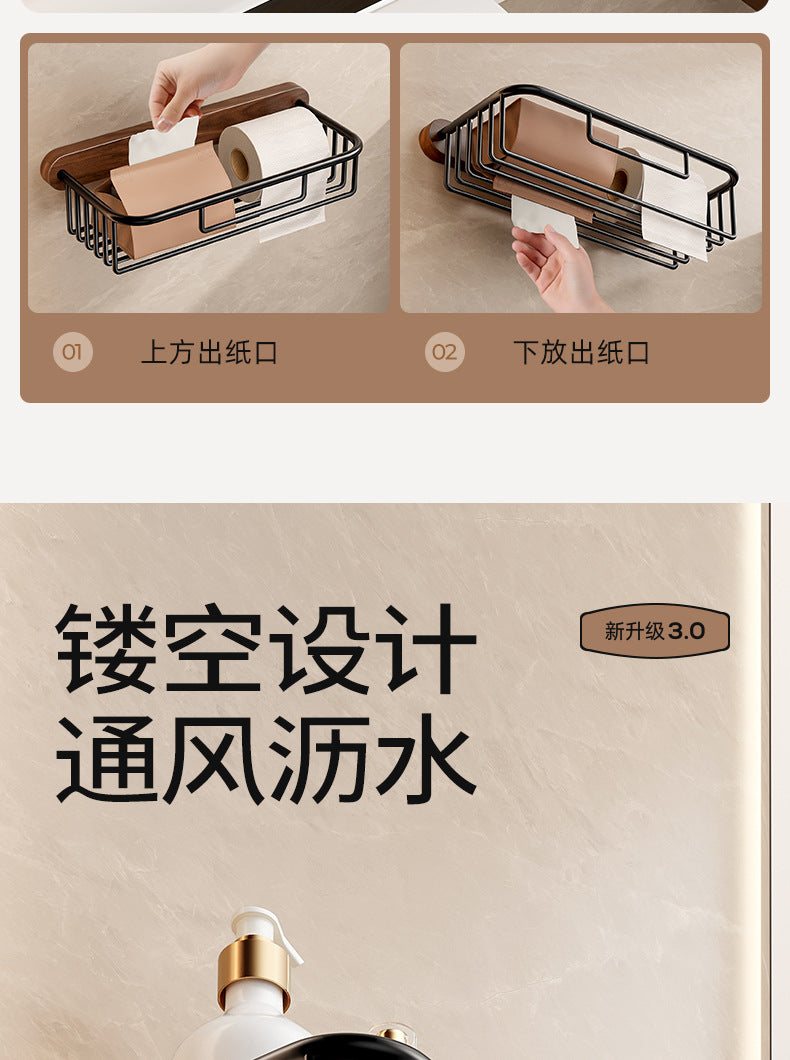 01 上方出纸口

02 下放出纸口

镂空设计
通风沥水

新升级3.0